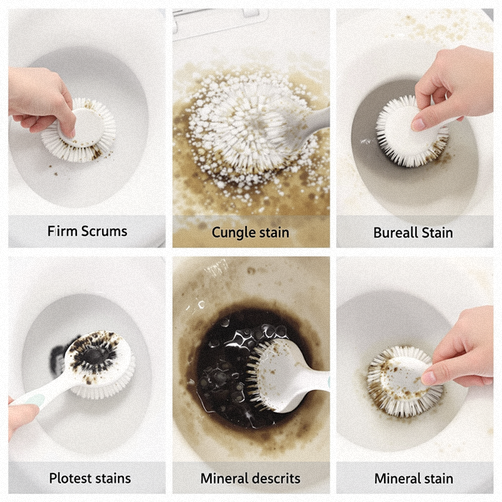 Firm Scrums

Cungle stain

Bureall Stain

Plotest stains

Mineral descrits

Mineral stain